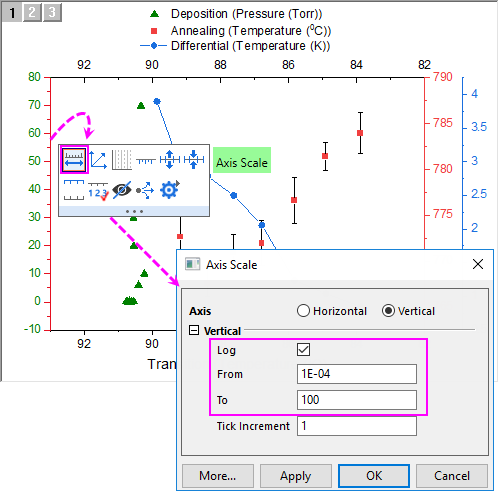 1 2 3

Deposition (Pressure (Torr))
Annealing (Temperature ($^0$C))
Differential (Temperature (K))

92 90 88 86 84 82

80
70
60
50
40
30
20
10
0
-10

790
785
780
775

4
3.5
3
2.5
2

Axis Scale

92 90

Tran

Axis Scale

Axis
Horizontal
Vertical
Vertical
Log
From 1E-04
To 100
Tick Increment 1

More...
Apply
OK
Cancel